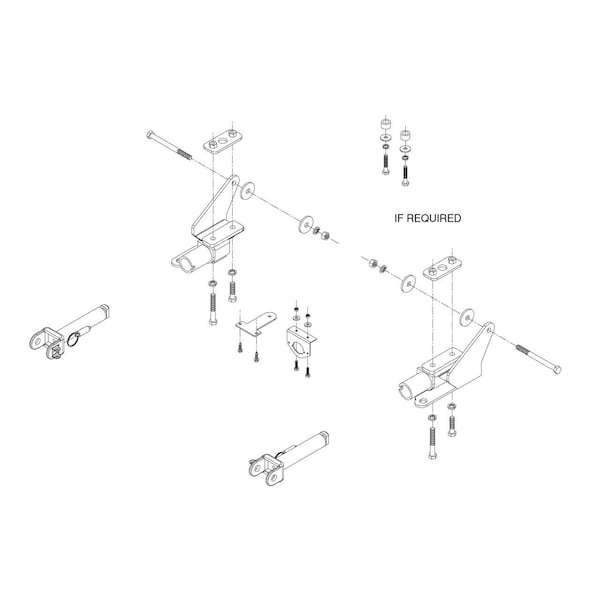 IF REQUIRED